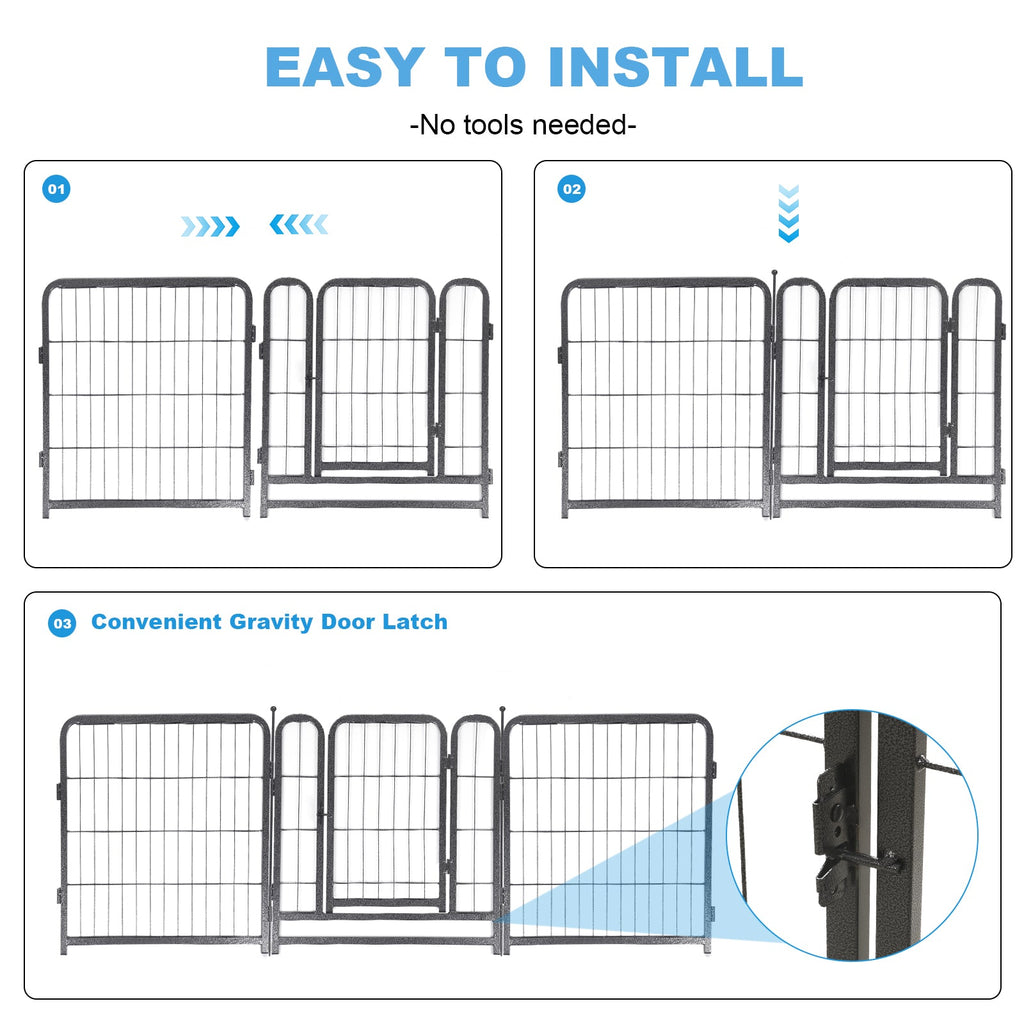 EASY TO INSTALL

-No tools needed-

01

02

03 Convenient Gravity Door Latch