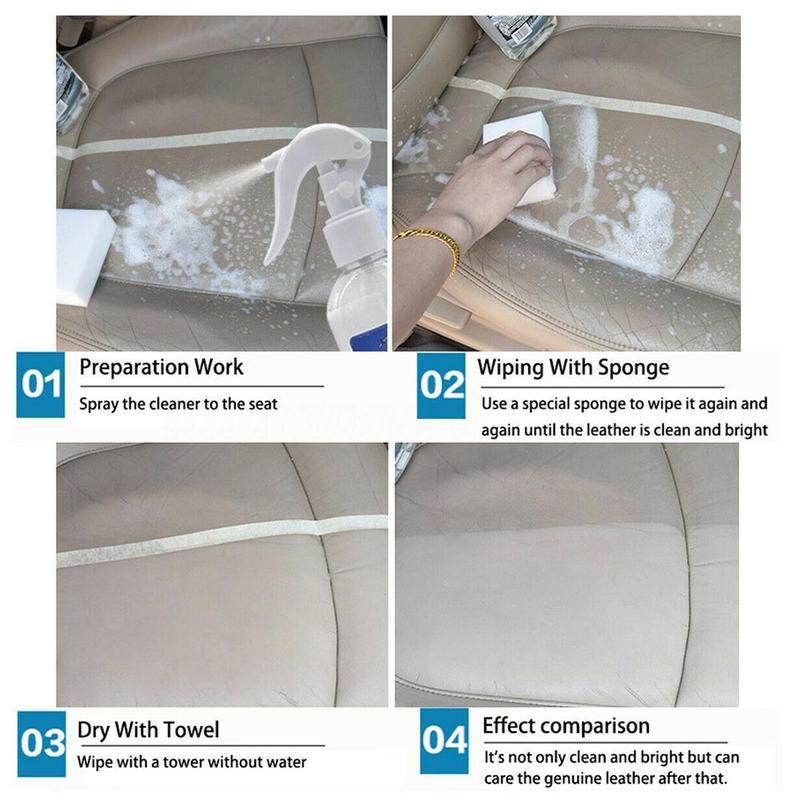 01 Preparation Work

Spray the cleaner to the seat

02 Wiping With Sponge

Use a special sponge to wipe it again and again until the leather is clean and bright

03 Dry With Towel

Wipe with a tower without water

04 Effect comparison

It's not only clean and bright but can care the genuine leather after that.