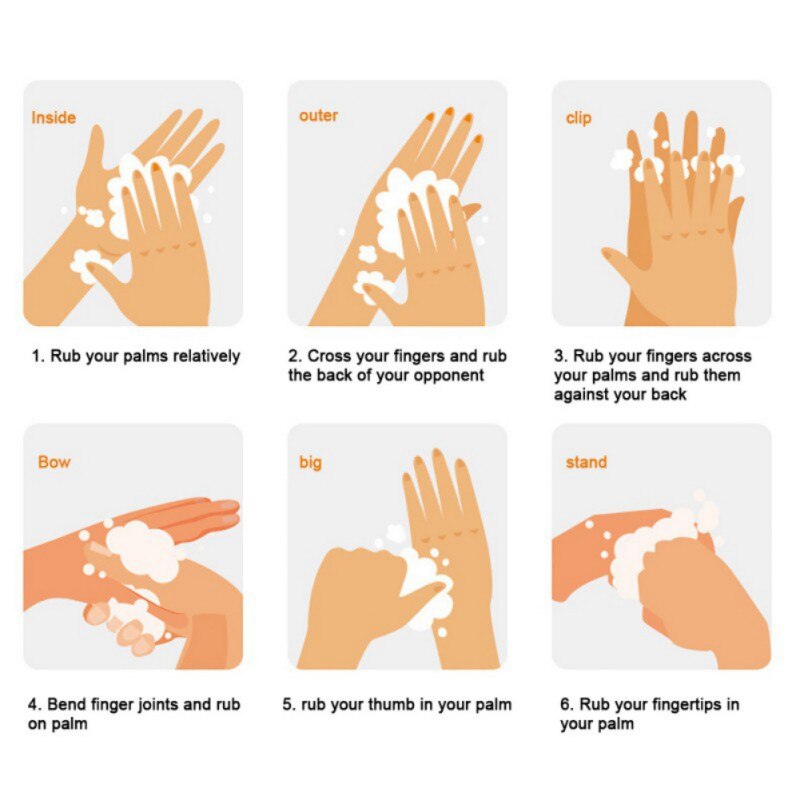 Inside

1. Rub your palms relatively

outer

2. Cross your fingers and rub the back of your opponent

clip

3. Rub your fingers across your palms and rub them against your back

Bow

4. Bend finger joints and rub on palm

big

5. rub your thumb in your palm

stand

6. Rub your fingertips in your palm